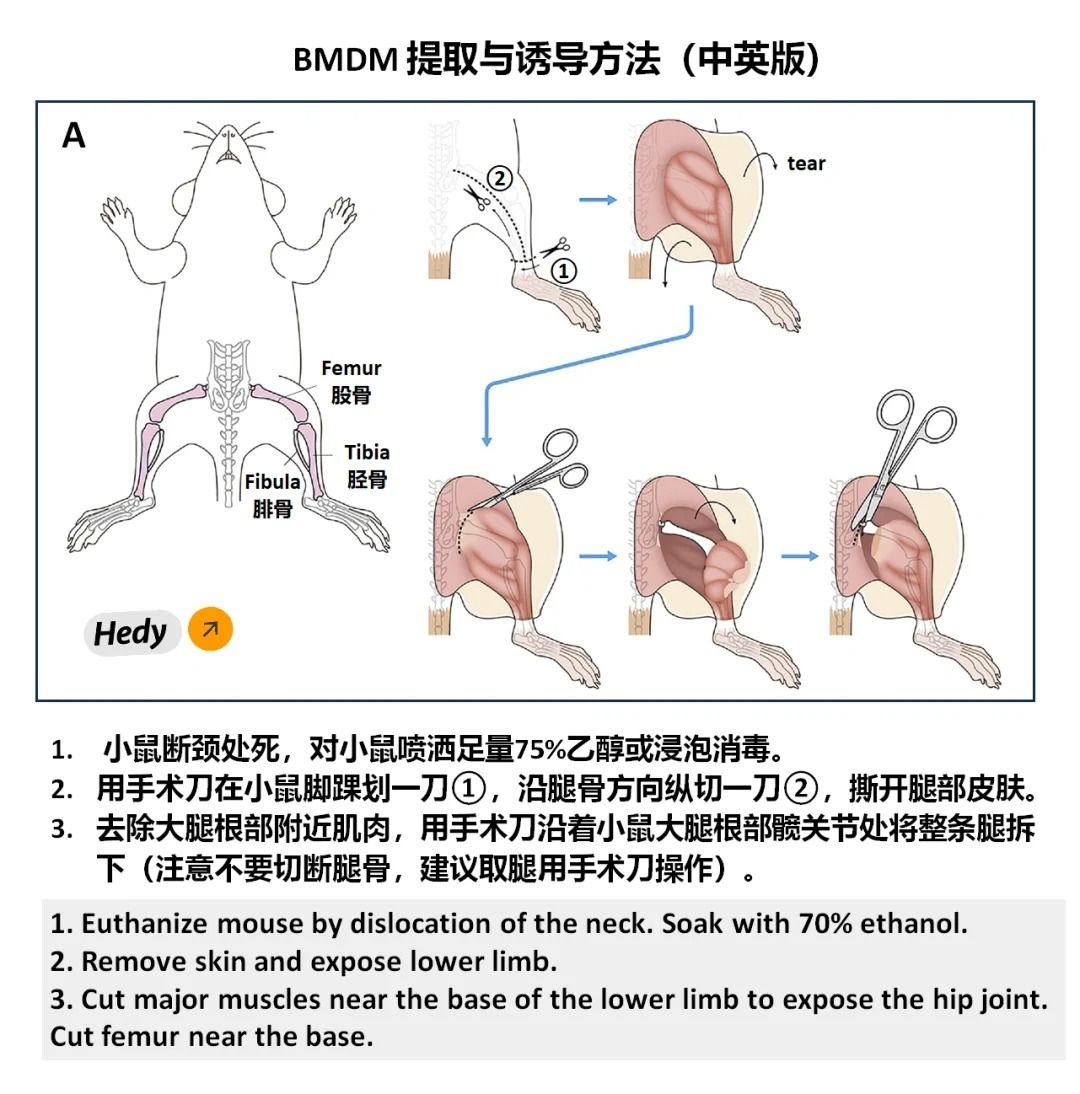 BMDM 提取与诱导方法（中英版）

A

Femur
股骨

Tibia
胫骨

Fibula
腓骨

②

①

tear

Hedy

1. 小鼠断颈处死，对小鼠喷洒足量75%乙醇或浸泡消毒。
2. 用手术刀在小鼠脚踝划一刀①，沿腿骨方向纵切一刀②，撕开腿部皮肤。
3. 去除大腿根部附近肌肉，用手术刀沿着小鼠大腿根部髋关节处将整条腿拆下（注意不要切断腿骨，建议取腿用手术刀操作）。

1. Euthanize mouse by dislocation of the neck. Soak with 70% ethanol.
2. Remove skin and expose lower limb.
3. Cut major muscles near the base of the lower limb to expose the hip joint. Cut femur near the base.